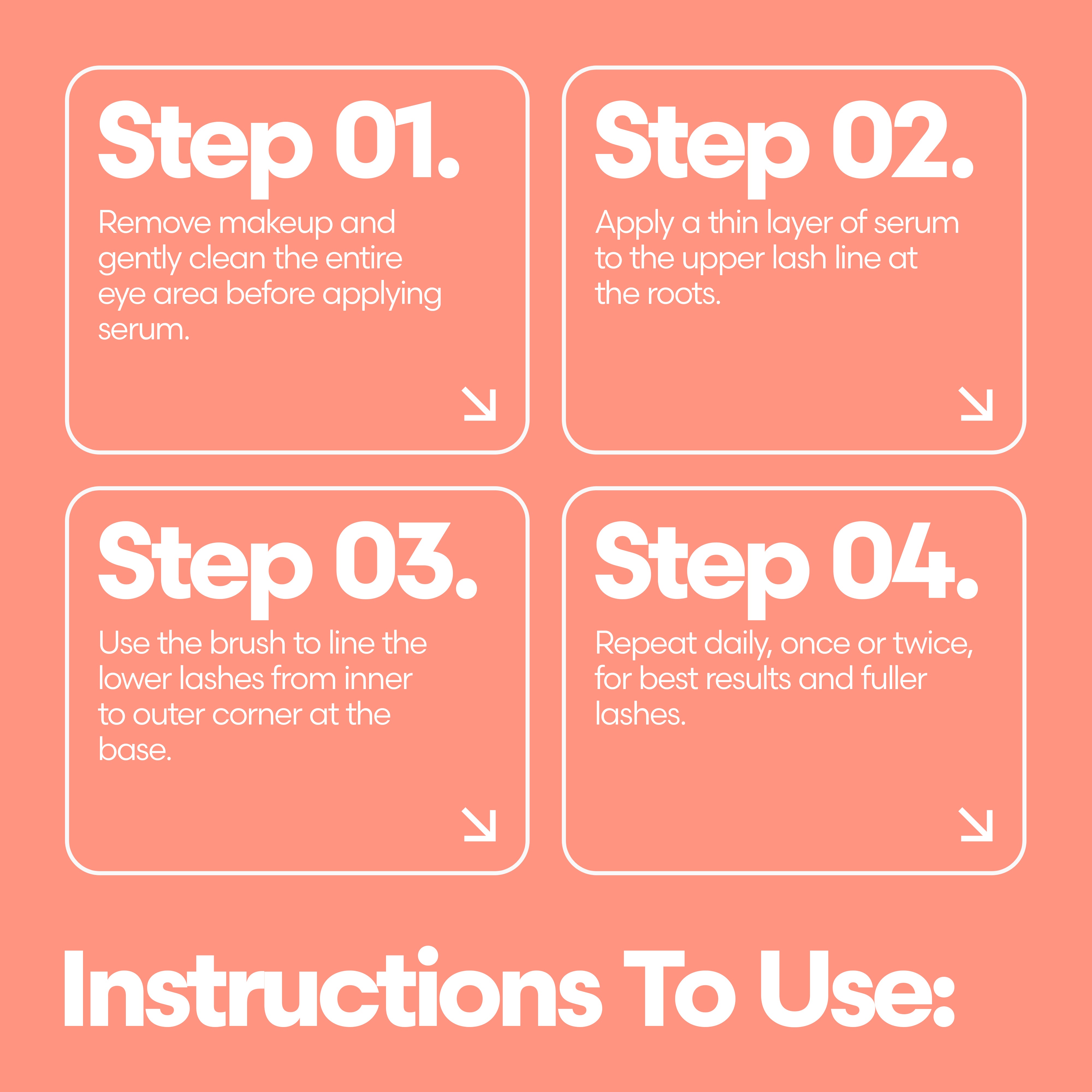 Step 01.

Remove makeup and gently clean the entire eye area before applying serum.

Step 02.

Apply a thin layer of serum to the upper lash line at the roots.

Step 03.

Use the brush to line the lower lashes from inner to outer corner at the base.

Step 04.

Repeat daily, once or twice, for best results and fuller lashes.

Instructions To Use: